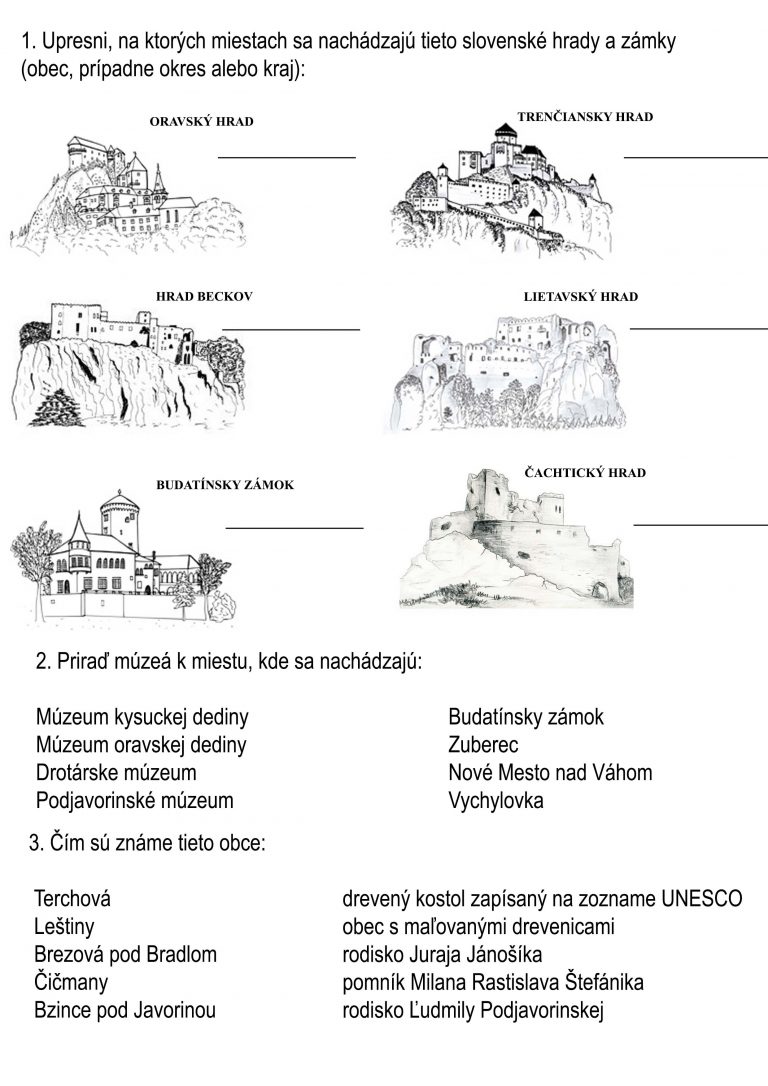 1. Upresni, na ktorých miestach sa nachádzajú tieto slovenské hrady a zámky (obec, prípadne okres alebo kraj):

ORAVSKÝ HRAD

TRENČIANSKY HRAD

HRAD BECKOV

LIETAVSKÝ HRAD

BUDATÍNSKY ZÁMOK

ČACHTICKÝ HRAD

2. Priraď múzeá k miestu, kde sa nachádzajú:

Múzeum kysuckej dediny
Múzeum oravskej dediny
Drotárske múzeum
Podjavorinské múzeum

Budatínsky zámok
Zuberec
Nové Mesto nad Váhom
Vychylovka

3. Čím sú známe tieto obce:

Terchová
Leštiny
Brezová pod Bradlom
Čičmany
Bzince pod Javorinou

drevený kostol zapísaný na zozname UNESCO
obec s maľovanými drevenicami
rodisko Juraja Jánošíka
pomník Milana Rastislava Štefánika
rodisko Ľudmily Podjavorinskej